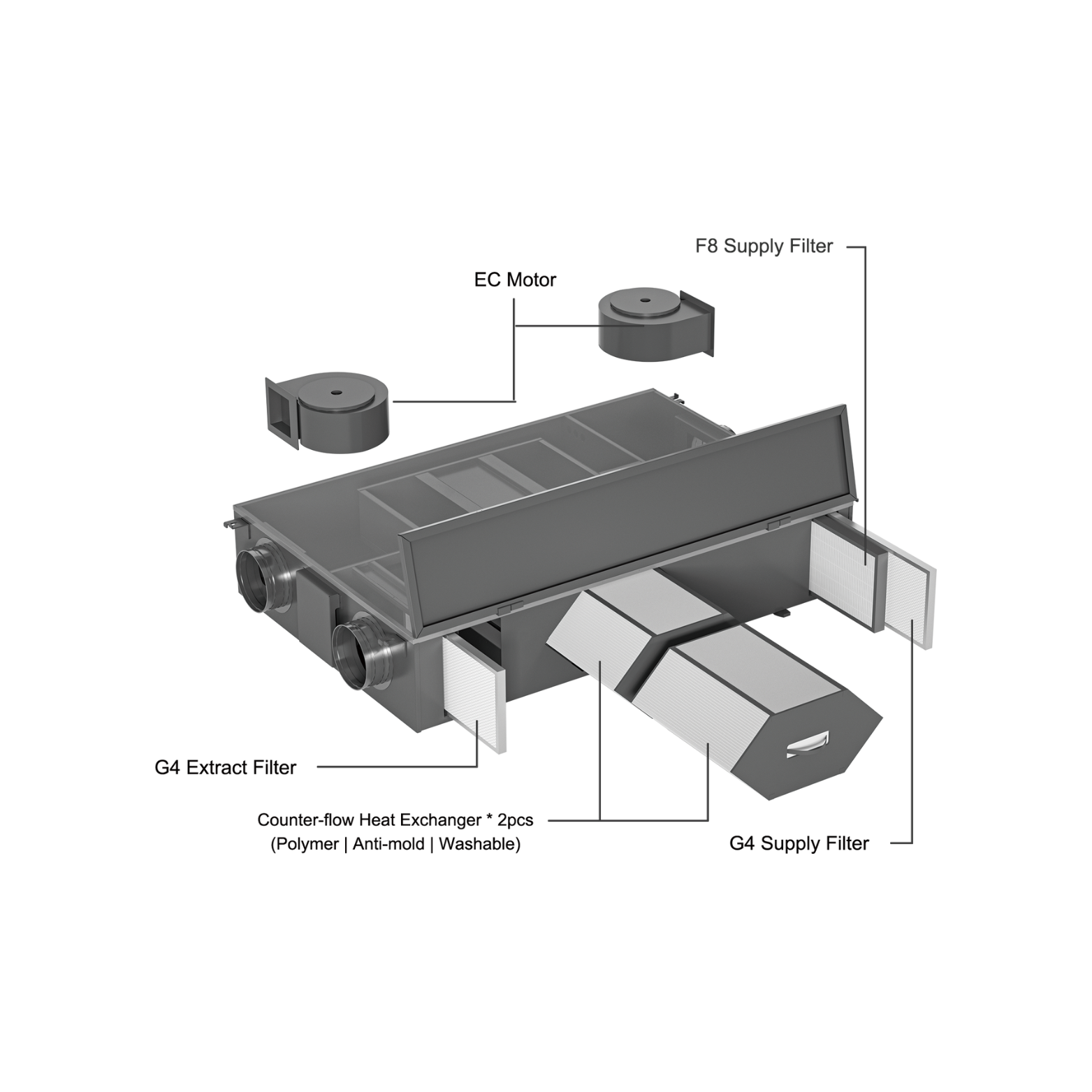 F8 Supply Filter

EC Motor

G4 Extract Filter

Counter-flow Heat Exchanger * 2pcs
(Polymer | Anti-mold | Washable)

G4 Supply Filter